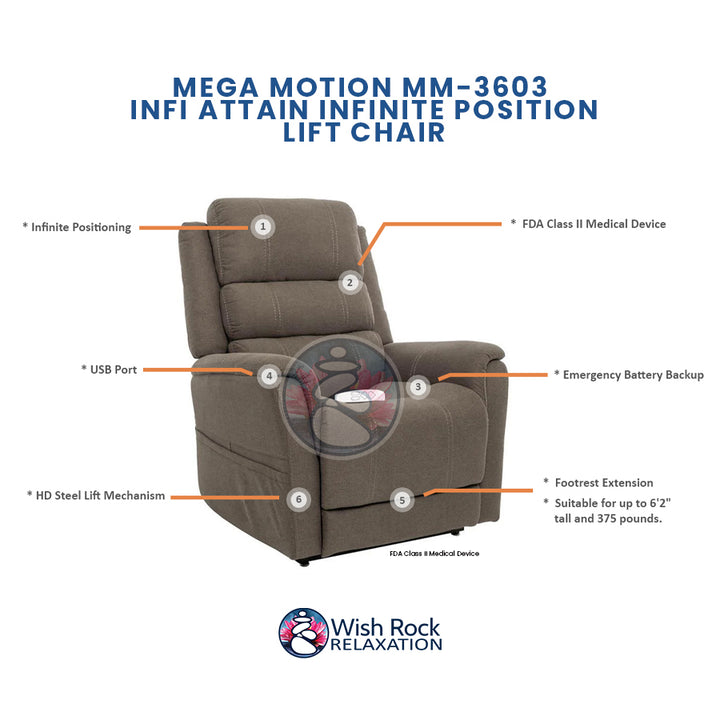 MEGA MOTION MM-3603
INFI ATTAIN INFINITE POSITION
LIFT CHAIR

* Infinite Positioning

1

* FDA Class II Medical Device

2

* USB Port

4

3

* Emergency Battery Backup

* HD Steel Lift Mechanism

6

5

* Footrest Extension

* Suitable for up to 6'2" tall and 375 pounds.

FDA Class II Medical Device

Wish Rock
RELAXATION